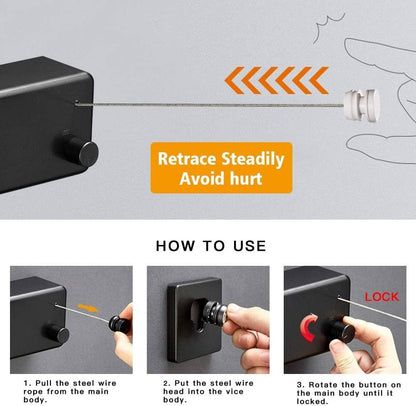 Retrace Steadily
Avoid hurt

HOW TO USE

LOCK

1. Pull the steel wire rope from the main body.

2. Put the steel wire head into the vice body.

3. Rotate the button on the main body until it locked.