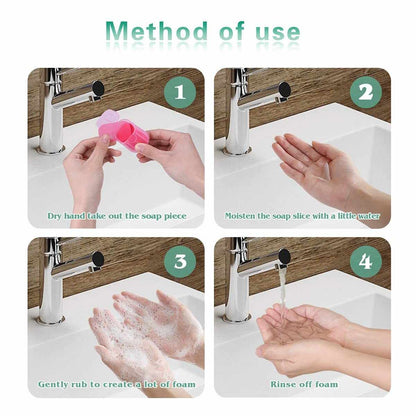 Method of use

1

Dry hand take out the soap piece

2

Moisten the soap slice with a little water

3

Gently rub to create a lot of foam

4

Rinse off foam