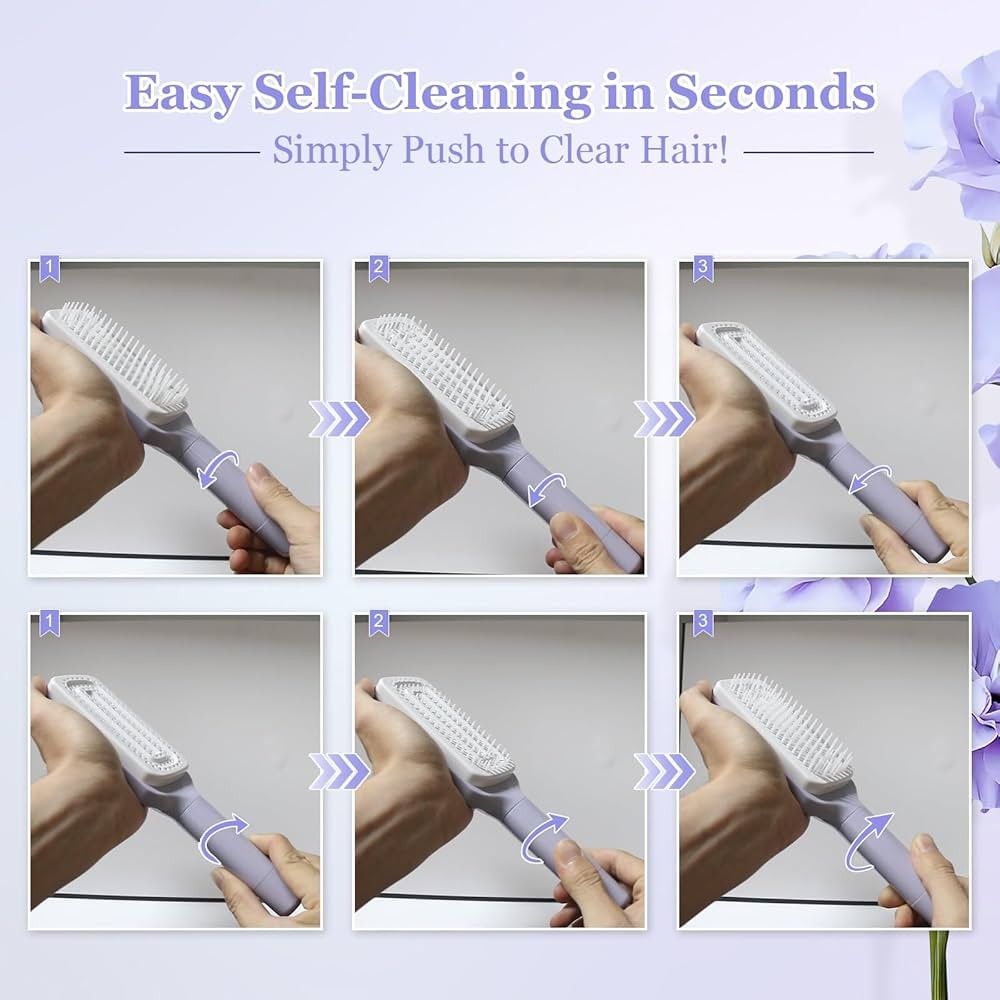 Easy Self-Cleaning in Seconds

Simply Push to Clear Hair!

1

2

3

1

2

3