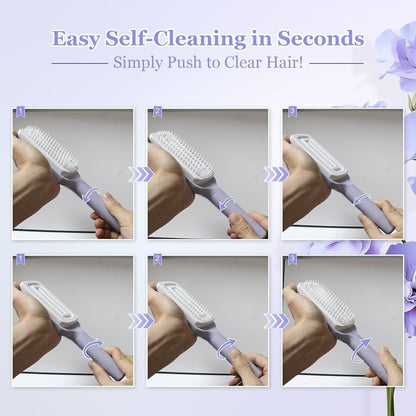 Easy Self-Cleaning in Seconds

Simply Push to Clear Hair!

1

2

3

1

2

3