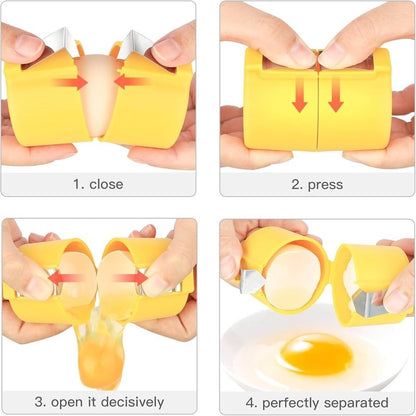 1. close

2. press

3. open it decisively

4. perfectly separated