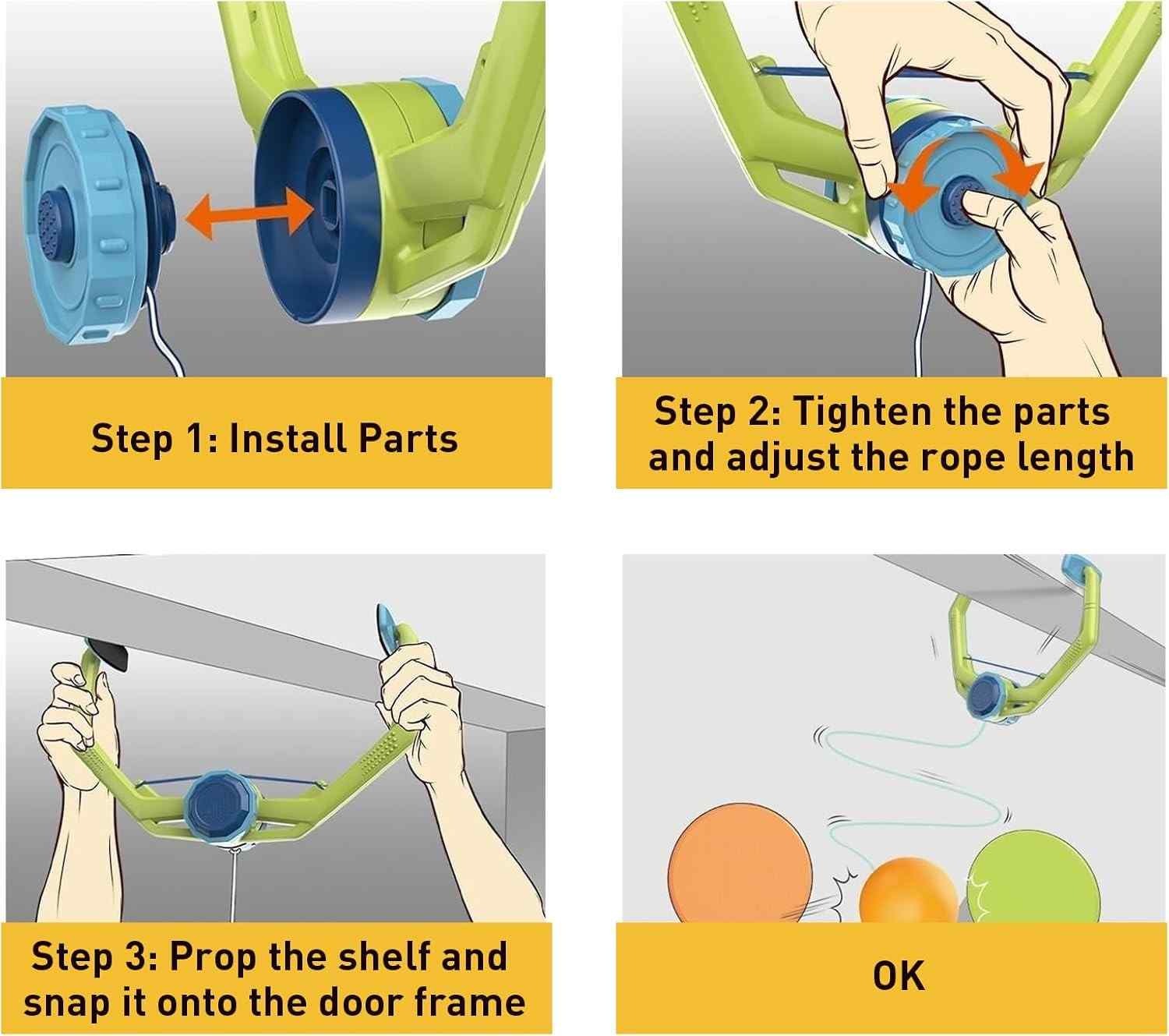 Step 1: Install Parts

Step 2: Tighten the parts and adjust the rope length

Step 3: Prop the shelf and snap it onto the door frame

OK